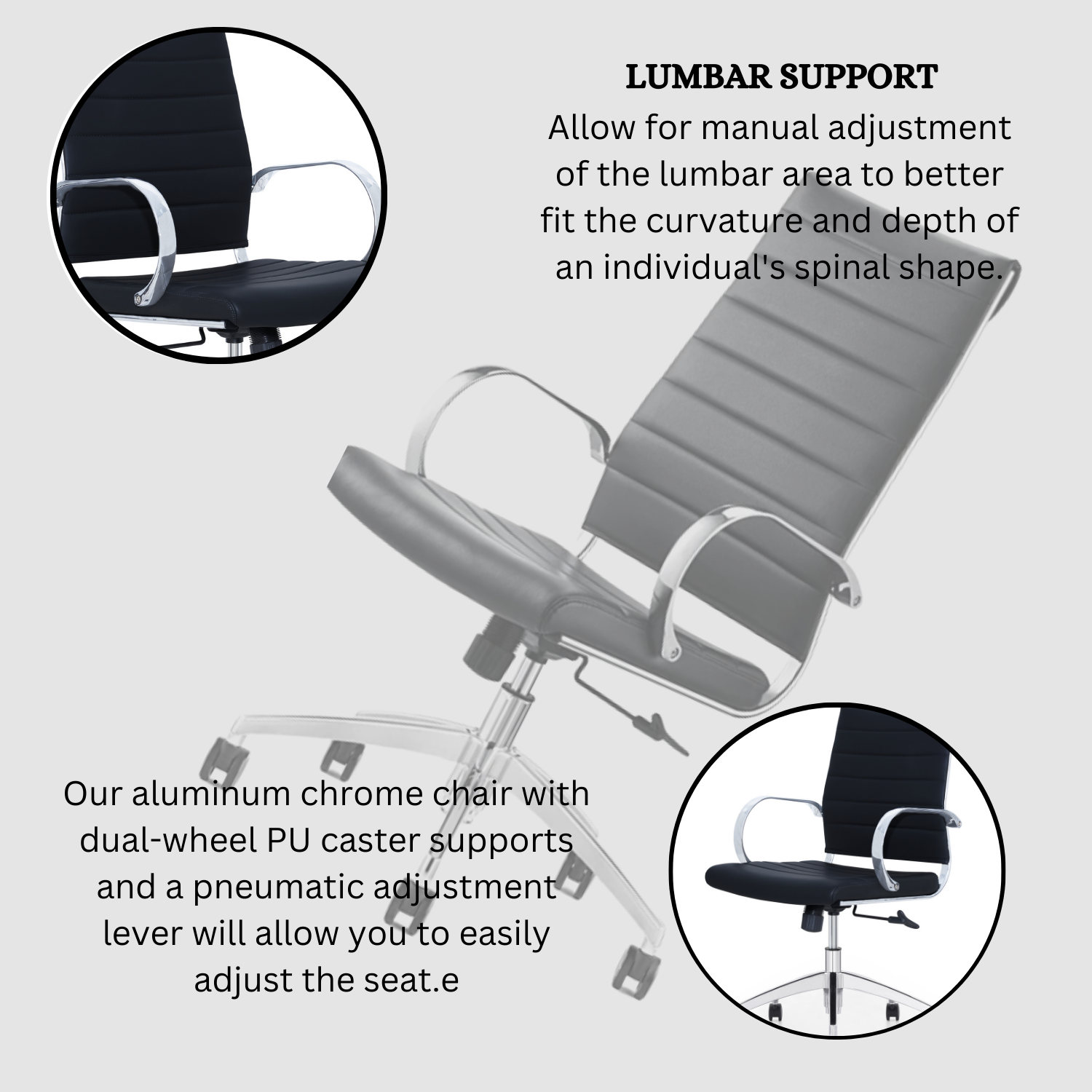 LUMBAR SUPPORT

Allow for manual adjustment of the lumbar area to better fit the curvature and depth of an individual's spinal shape.

Our aluminum chrome chair with dual-wheel PU caster supports and a pneumatic adjustment lever will allow you to easily adjust the seat.e